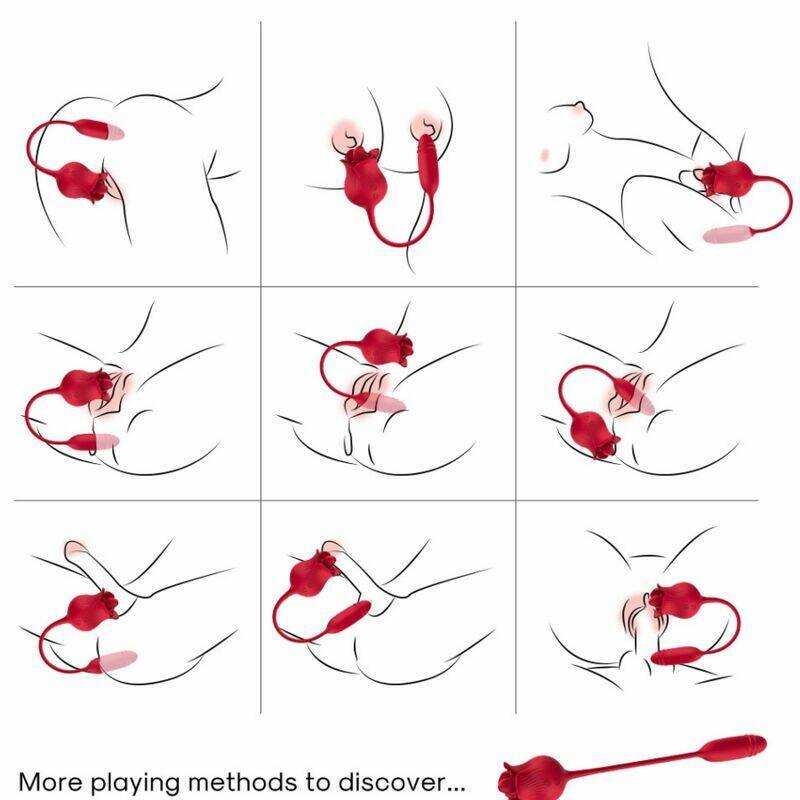 More playing methods to discover...